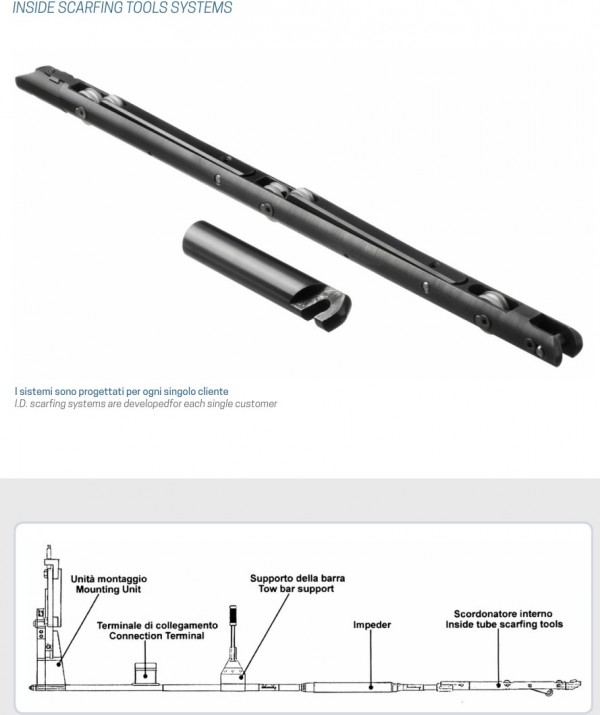 INSIDE SCARFING TOOLS SYSTEMS

I sistemi sono progettati per ogni singolo cliente
I.D. scarfing systems are developedfor each single customer

Unità montaggio
Mounting Unit

Terminale di collegamento
Connection Terminal

Supporto della barra
Tow bar support

Impeder

Scordonatore interno
Inside tube scarfing tools