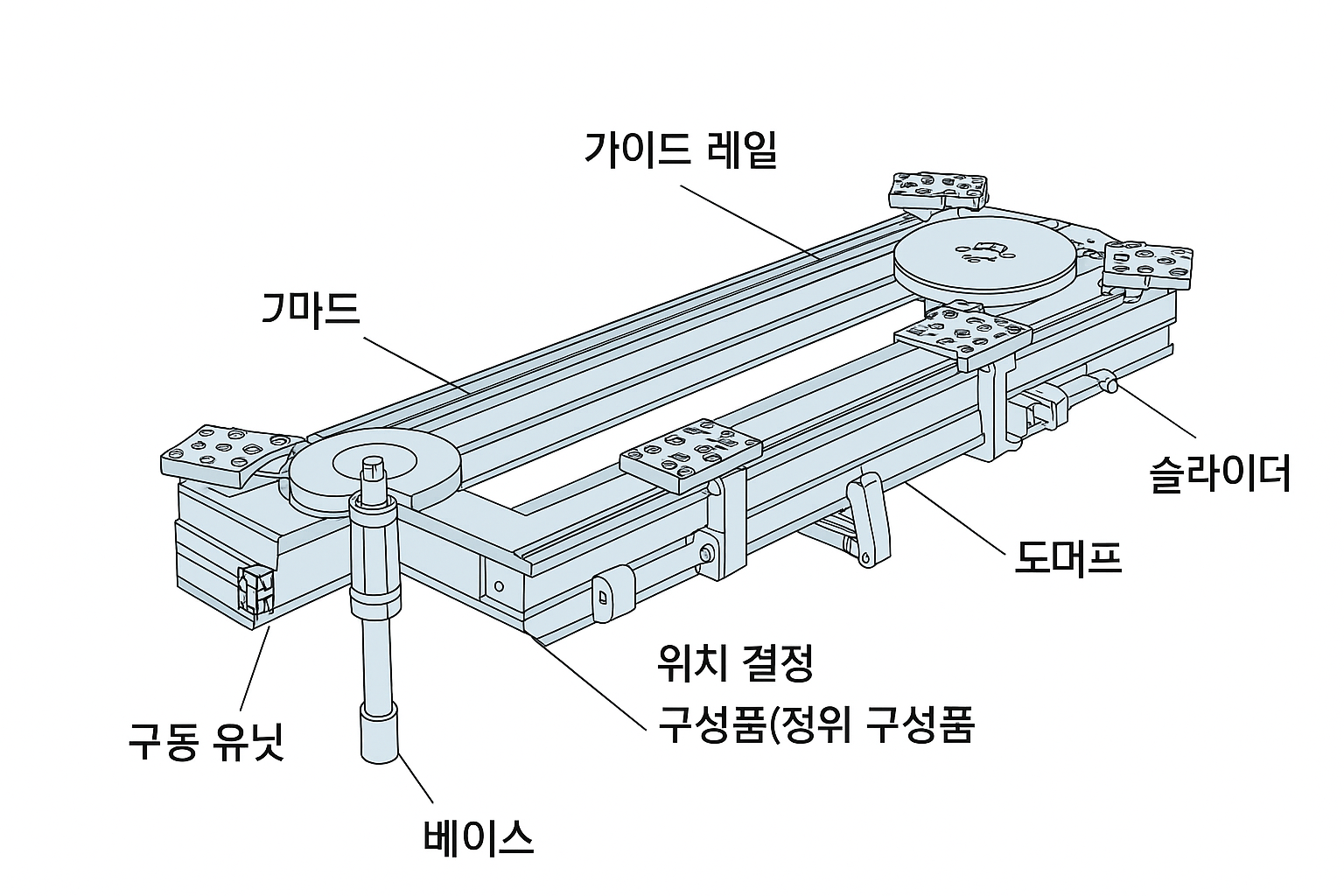 가이드 레일

ㄱ마드

슬라이더

도머프

위치 결정
구성품(정위 구성품

구동 유닛

베이스